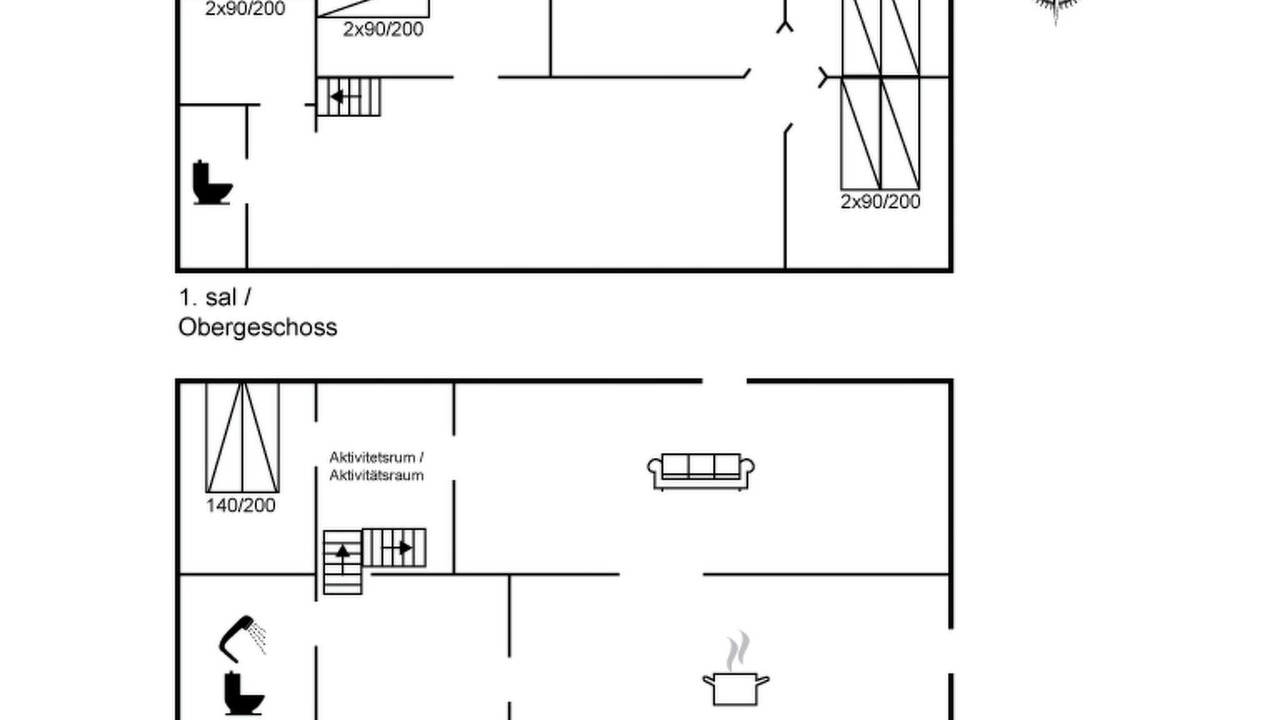 2x90/200

2x90/200

2x90/200

1. sal /
Obergeschoss

Aktivitetsrum /
Aktivitätsraum

140/200