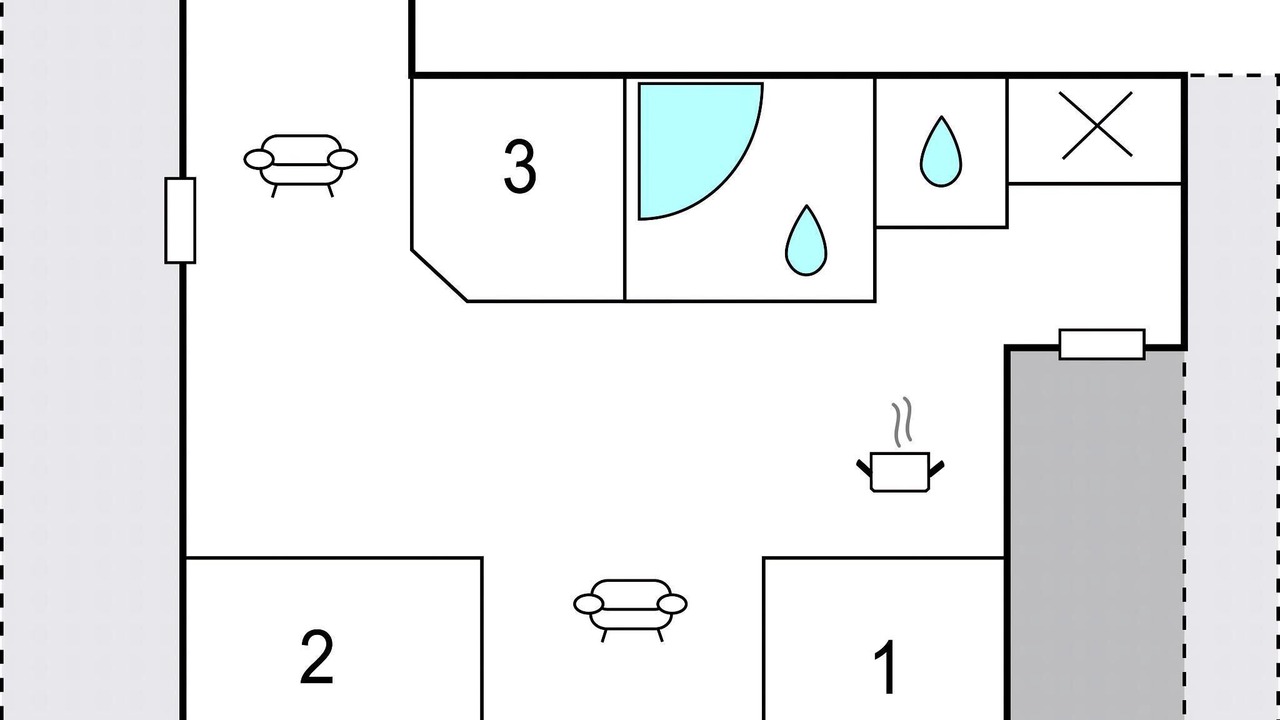 3

2

1