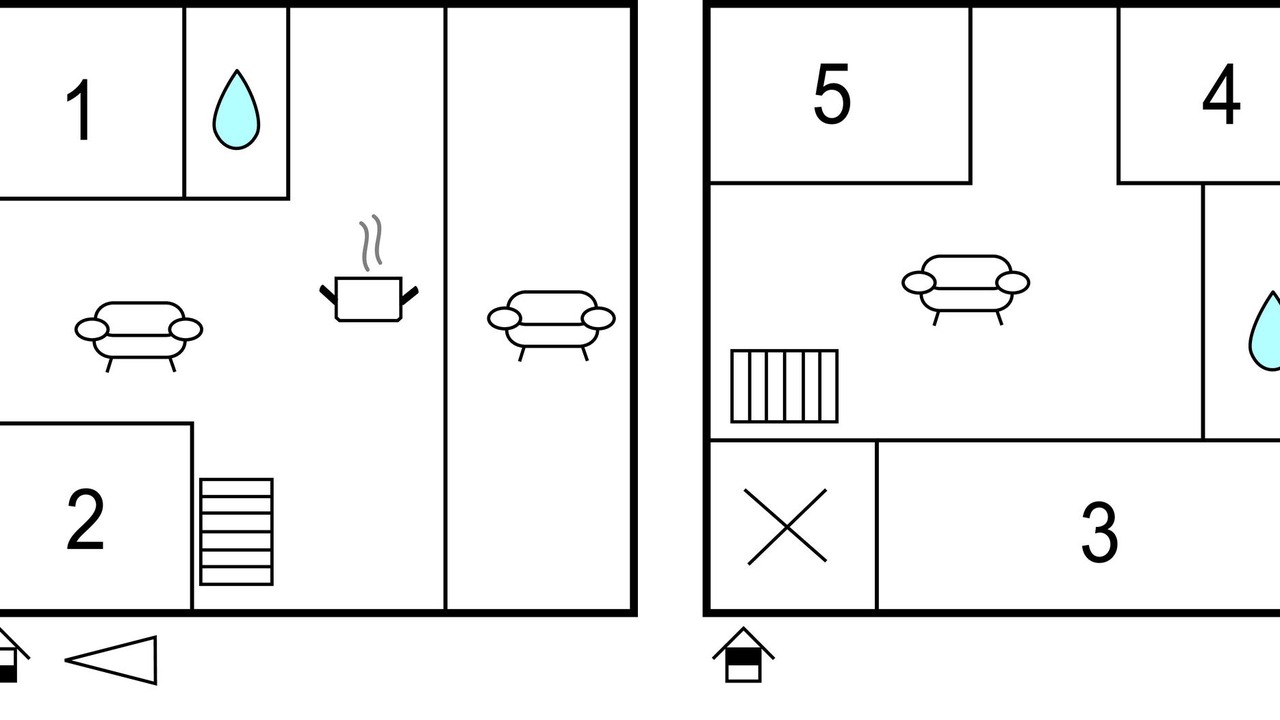 1

2

5

4

3