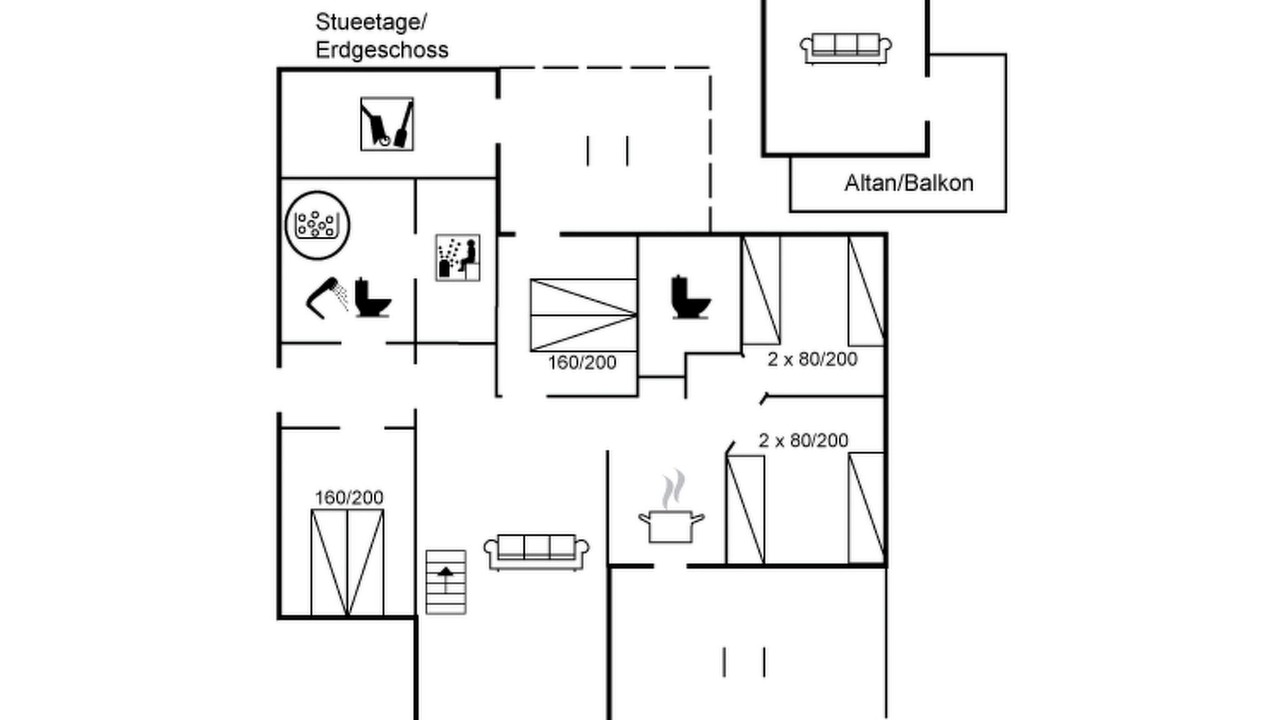 Stueetage/
Erdgeschoss

Altan/Balkon

160/200

2 x 80/200

2 x 80/200

160/200